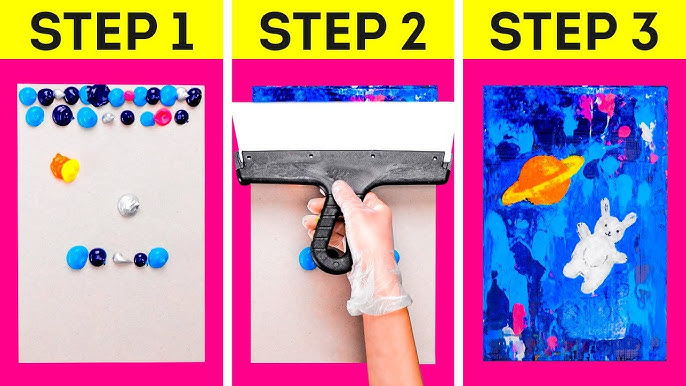 STEP 1

STEP 2

STEP 3